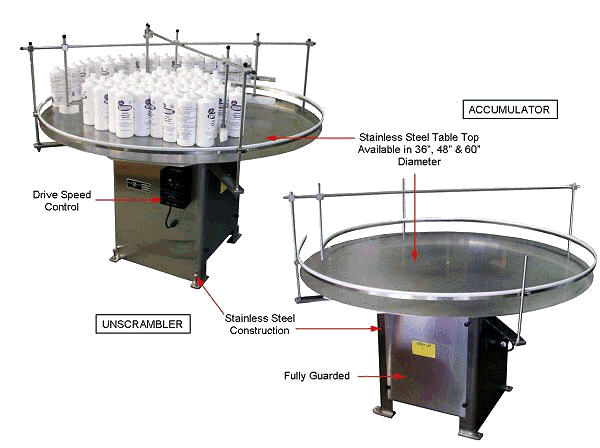 ACCUMULATOR

Stainless Steel Table Top Available in 36", 48" & 60" Diameter

Drive Speed Control

UNSCRAMBLER

Stainless Steel Construction

Fully Guarded